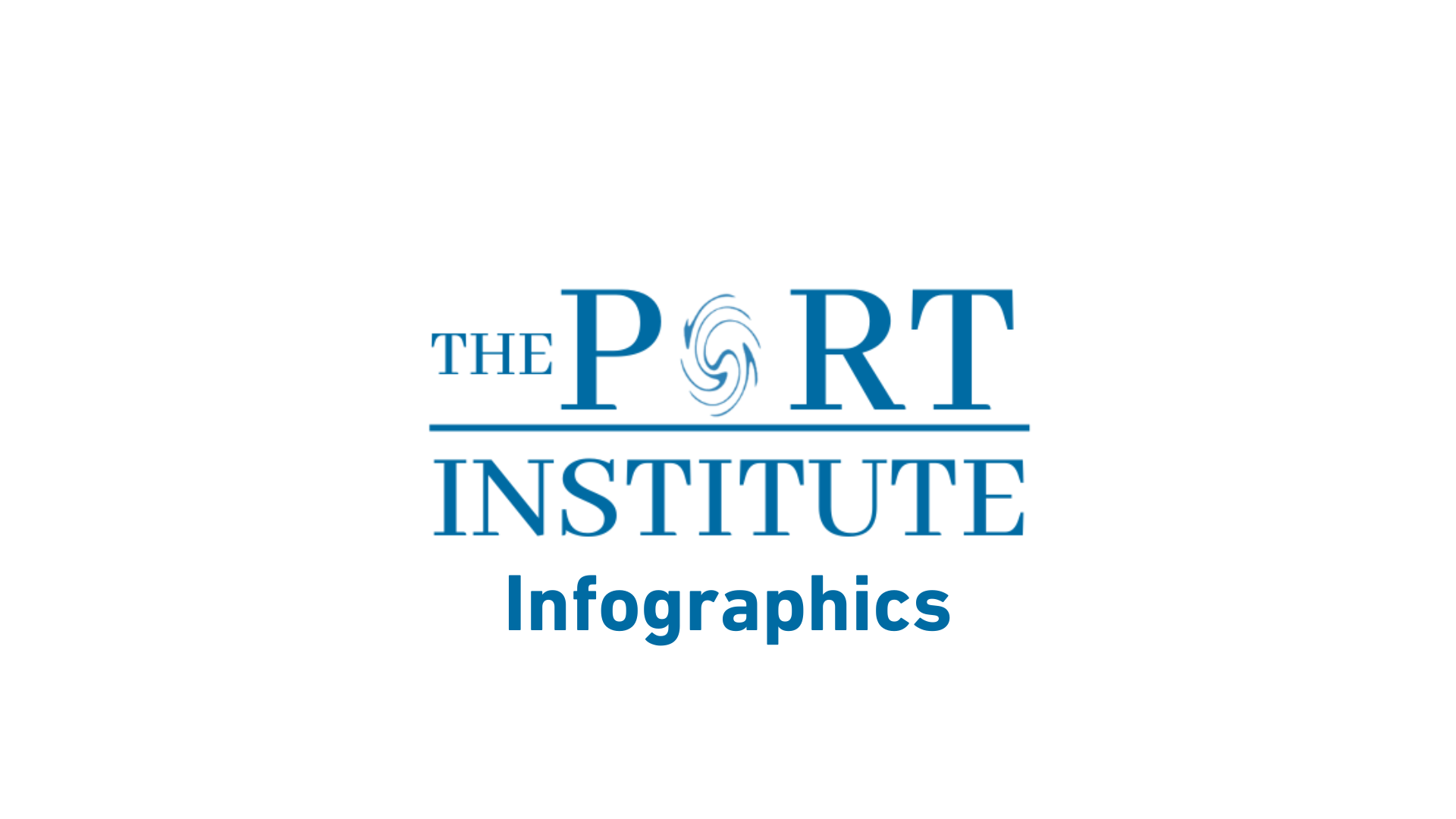 THE PORT
INSTITUTE
Infographics